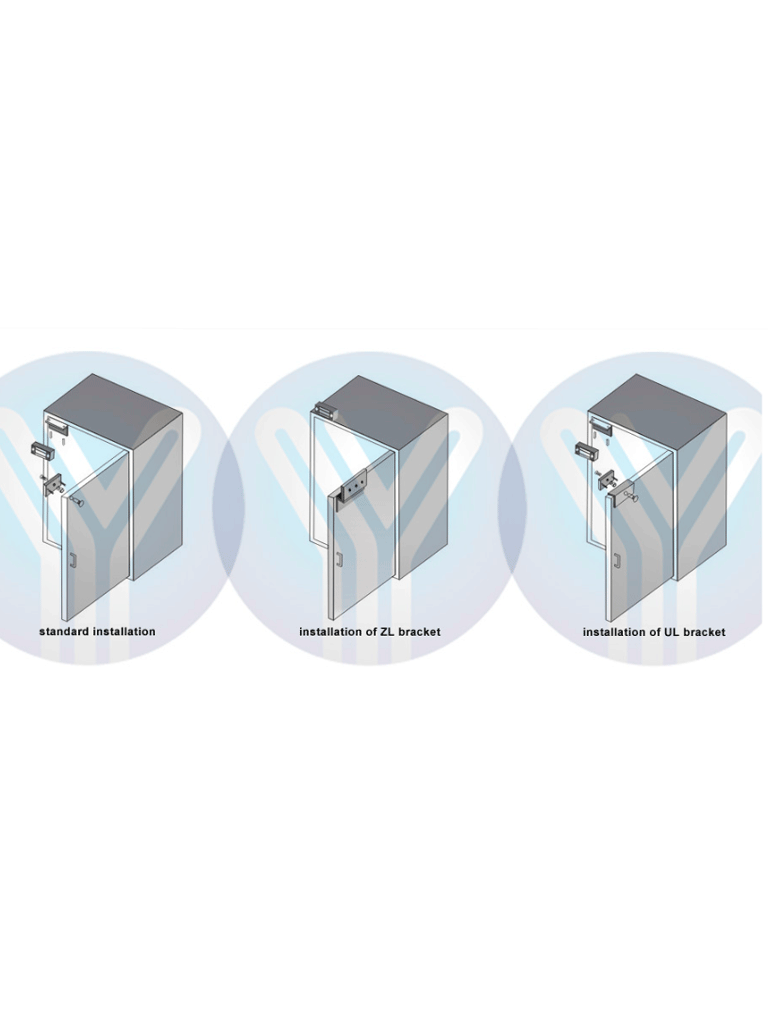 standard installation

installation of ZL bracket

installation of UL bracket